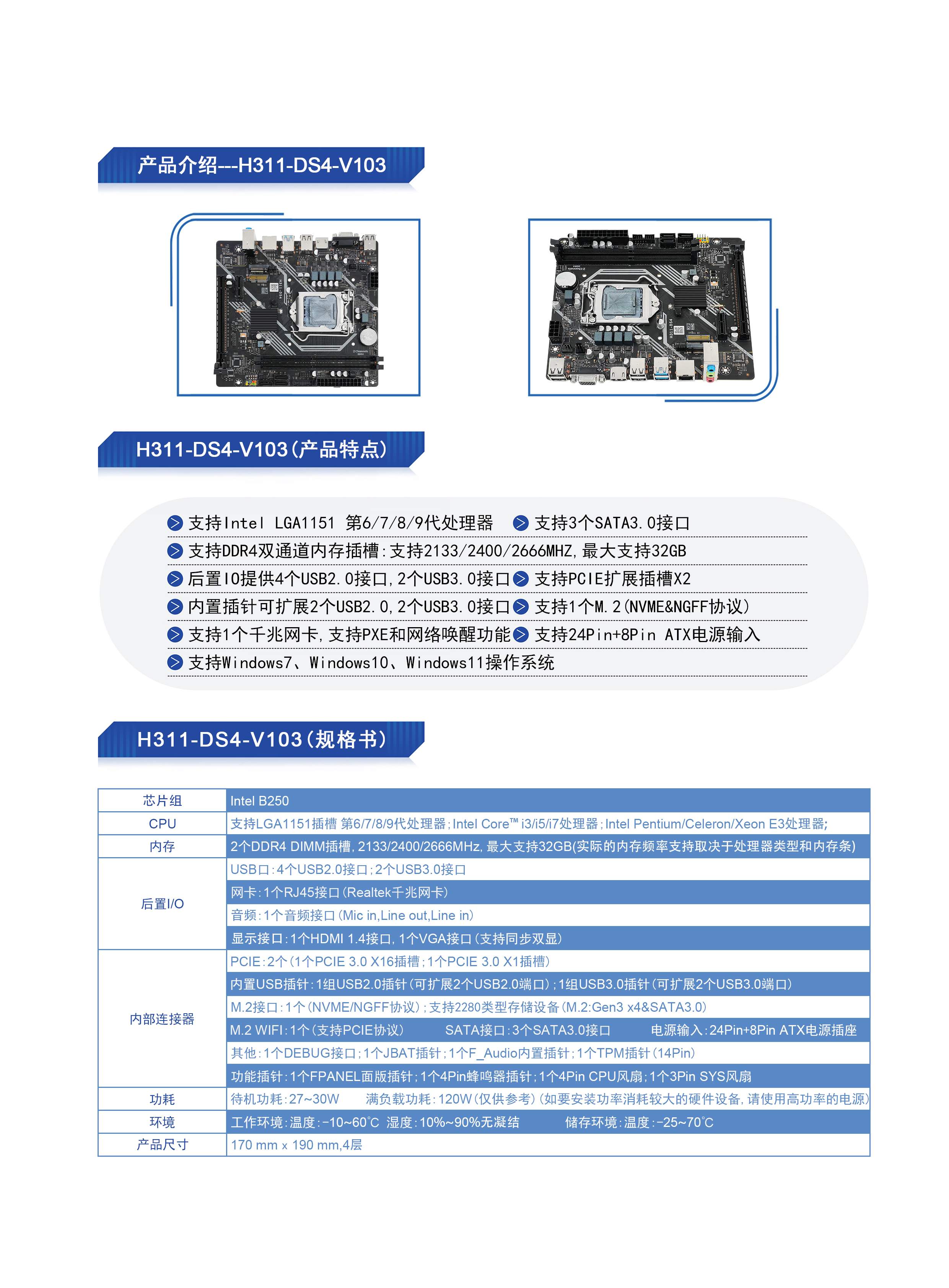 产品介绍---H311-DS4-V103

H311-DS4-V103(产品特点)

支持Intel LGA1151 第6/7/8/9代处理器 支持3个SATA3.0接口
支持DDR4双通道内存插槽:支持2133/2400/2666MHZ,最大支持32GB
后置IO提供4个USB2.0接口,2个USB3.0接口 支持PCIE扩展插槽X2
内置插针可扩展2个USB2.0,2个USB3.0接口 支持1个M.2(NVME&NGFF协议)
支持1个千兆网卡,支持PXE和网络唤醒功能 支持24Pin+8Pin ATX电源输入
支持Windows7、Windows10、Windows11操作系统

H311-DS4-V103(规格书)

| 芯片组 | Intel B250 |
|---|---|
| CPU | 支持LGA1151插槽 第6/7/8/9代处理器;Intel Core™ i3/i5/i7处理器;Intel Pentium/Celeron/Xeon E3处理器; |
| 内存 | 2个DDR4 DIMM插槽,2133/2400/2666MHz,最大支持32GB(实际的内存频率支持取决于处理器类型和内存条) |
| 后置I/O | USB口:4个USB2.0接口;2个USB3.0接口 |
| | 网卡:1个RJ45接口(Realtek千兆网卡) |
| | 音频:1个音频接口(Mic in,Line out,Line in) |
| | 显示接口:1个HDMI 1.4接口,1个VGA接口(支持同步双显) |
| 内部连接器 | PCIE:2个(1个PCIE 3.0 X16插槽;1个PCIE 3.0 X1插槽) |
| | 内置USB插针:1组USB2.0插针(可扩展2个USB2.0端口);1组USB3.0插针(可扩展2个USB3.0端口) |
| | M.2接口:1个(NVME/NGFF协议);支持2280类型存储设备(M.2:Gen3 x4&SATA3.0) |
| | M.2 WIFI:1个(支持PCIE协议) SATA接口:3个SATA3.0接口 电源输入:24Pin+8Pin ATX电源插座 |
| | 其他:1个DEBUG接口;1个JBAT插针;1个F_Audio内置插针;1个TPM插针(14Pin) |
| | 功能插针:1个FPANEL面版插针;1个4Pin蜂鸣器插针;1个4Pin CPU风扇;1个3Pin SYS风扇 |
| 功耗 | 待机功耗:27~30W 满负载功耗:120W(仅供参考)(如要安装功率消耗较大的硬件设备,请使用高功率的电源) |
| 环境 | 工作环境:温度:-10~60℃ 湿度:10%~90%无凝结 储存环境:温度:-25~70℃ |
| 产品尺寸 | 170 mm x 190 mm,4层 |