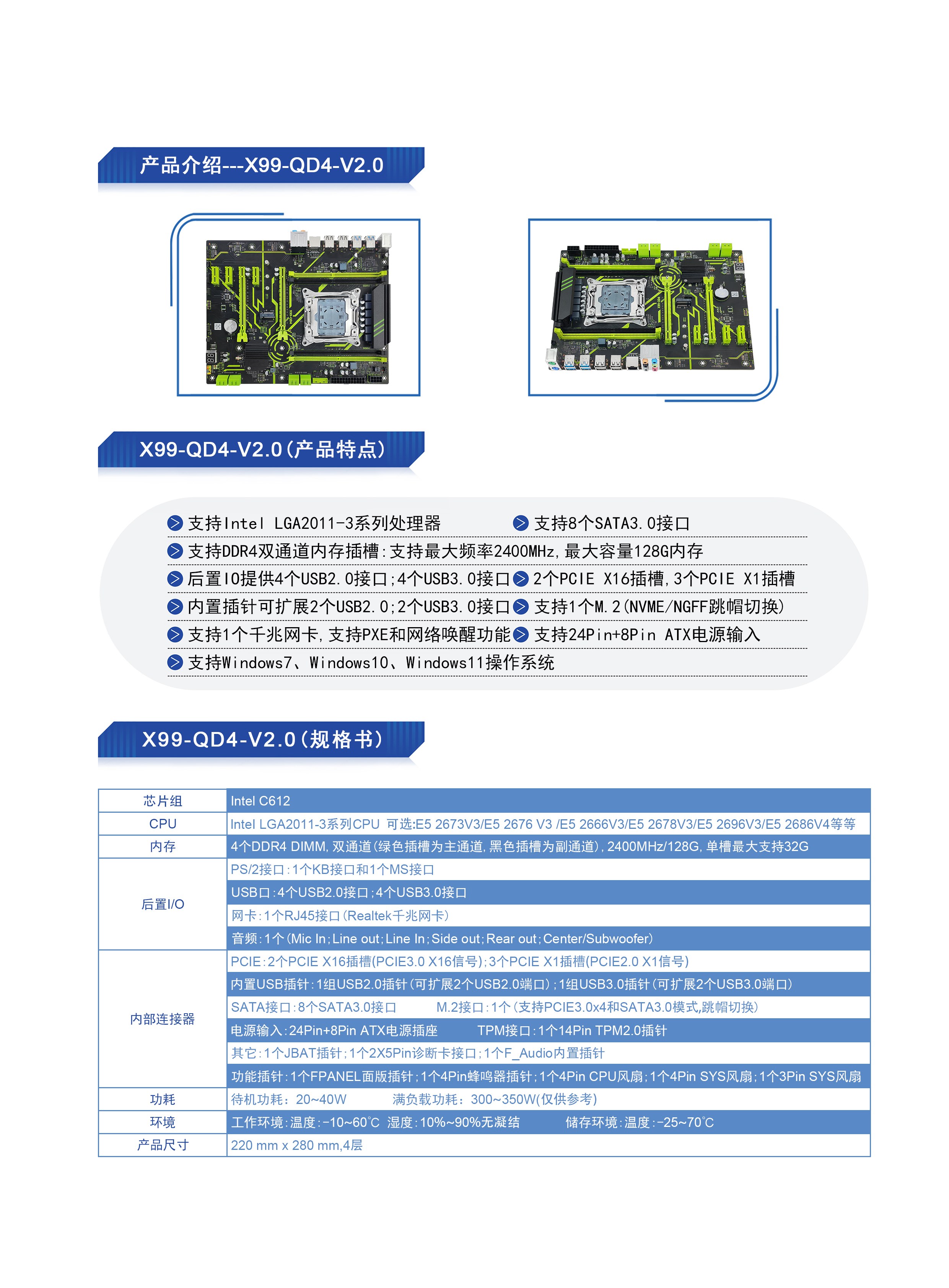 产品介绍---X99-QD4-V2.0

X99-QD4-V2.0（产品特点）

支持Intel LGA2011-3系列处理器
支持8个SATA3.0接口
支持DDR4双通道内存插槽：支持最大频率2400MHz，最大容量128G内存
后置IO提供4个USB2.0接口；4个USB3.0接口
2个PCIE X16插槽，3个PCIE X1插槽
内置插针可扩展2个USB2.0；2个USB3.0接口
支持1个M.2（NVME/NGFF跳帽切换）
支持1个千兆网卡，支持PXE和网络唤醒功能
支持24Pin+8Pin ATX电源输入
支持Windows7、Windows10、Windows11操作系统

X99-QD4-V2.0（规格书）

| 芯片组 | Intel C612 |
|---|---|
| CPU | Intel LGA2011-3系列CPU 可选:E5 2673V3/E5 2676 V3 /E5 2666V3/E5 2678V3/E5 2696V3/E5 2686V4等等 |
| 内存 | 4个DDR4 DIMM，双通道（绿色插槽为主通道，黑色插槽为副通道），2400MHz/128G，单槽最大支持32G |
| 后置I/O | PS/2接口：1个KB接口和1个MS接口 |
| | USB口：4个USB2.0接口；4个USB3.0接口 |
| | 网卡：1个RJ45接口（Realtek千兆网卡） |
| | 音频：1个（Mic In；Line out；Line In；Side out；Rear out；Center/Subwoofer） |
| 内部连接器 | PCIE：2个PCIE X16插槽(PCIE3.0 X16信号)；3个PCIE X1插槽(PCIE2.0 X1信号) |
| | 内置USB插针：1组USB2.0插针（可扩展2个USB2.0端口）；1组USB3.0插针（可扩展2个USB3.0端口） |
| | SATA接口：8个SATA3.0接口　M.2接口：1个（支持PCIE3.0x4和SATA3.0模式，跳帽切换） |
| | 电源输入：24Pin+8Pin ATX电源插座　TPM接口：1个14Pin TPM2.0插针 |
| | 其它：1个JBAT插针；1个2X5Pin诊断卡接口；1个F_Audio内置插针 |
| | 功能插针：1个FPANEL面版插针；1个4Pin蜂鸣器插针；1个4Pin CPU风扇；1个4Pin SYS风扇；1个3Pin SYS风扇 |
| 功耗 | 待机功耗：20~40W　满负载功耗：300~350W(仅供参考) |
| 环境 | 工作环境：温度：-10~60℃ 湿度：10%~90%无凝结　储存环境：温度：-25~70℃ |
| 产品尺寸 | 220 mm x 280 mm,4层 |